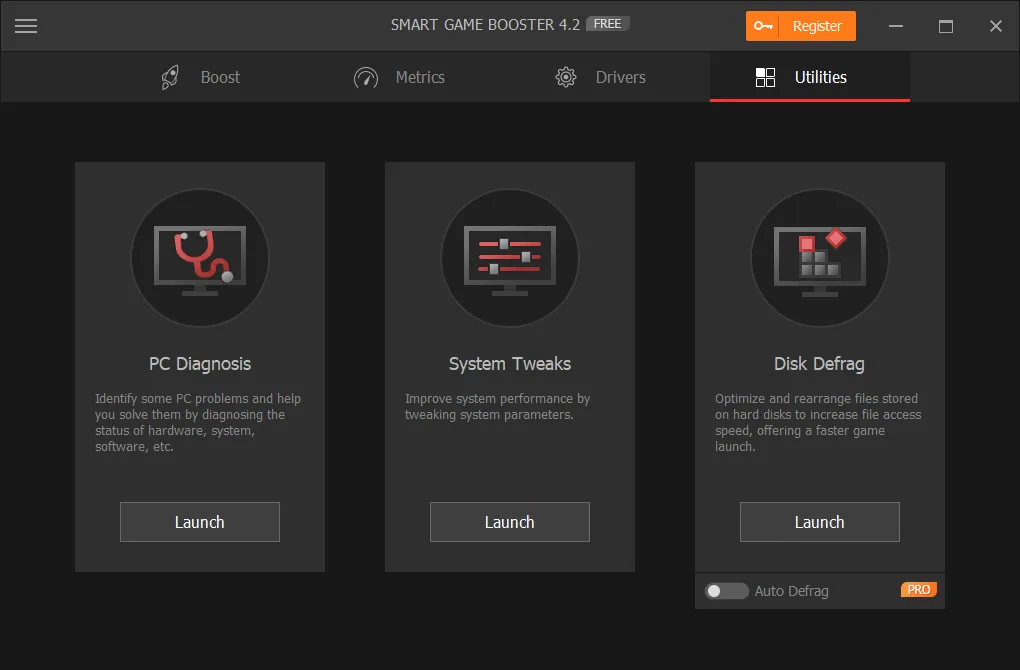 SMART GAME BOOSTER 4.2 FREE

Register

Boost Metrics Drivers Utilities

PC Diagnosis

Identify some PC problems and help you solve them by diagnosing the status of hardware, system, software, etc.

Launch

System Tweaks

Improve system performance by tweaking system parameters.

Launch

Disk Defrag

Optimize and rearrange files stored on hard disks to increase file access speed, offering a faster game launch.

Launch

Auto Defrag PRO